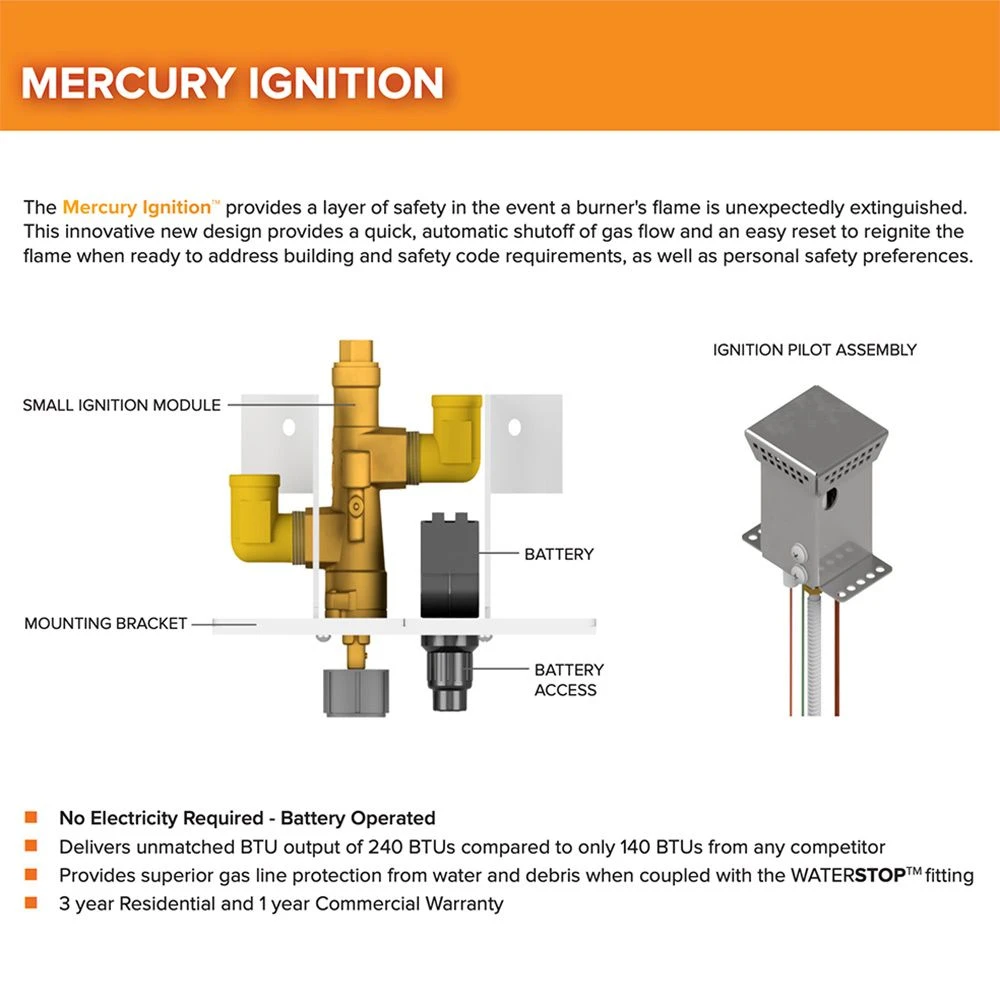 MERCURY IGNITION

The Mercury Ignition™ provides a layer of safety in the event a burner's flame is unexpectedly extinguished. This innovative new design provides a quick, automatic shutoff of gas flow and an easy reset to reignite the flame when ready to address building and safety code requirements, as well as personal safety preferences.

SMALL IGNITION MODULE

BATTERY

MOUNTING BRACKET

BATTERY ACCESS

IGNITION PILOT ASSEMBLY

No Electricity Required - Battery Operated
Delivers unmatched BTU output of 240 BTUs compared to only 140 BTUs from any competitor
Provides superior gas line protection from water and debris when coupled with the WATERSTOP™ fitting
3 year Residential and 1 year Commercial Warranty