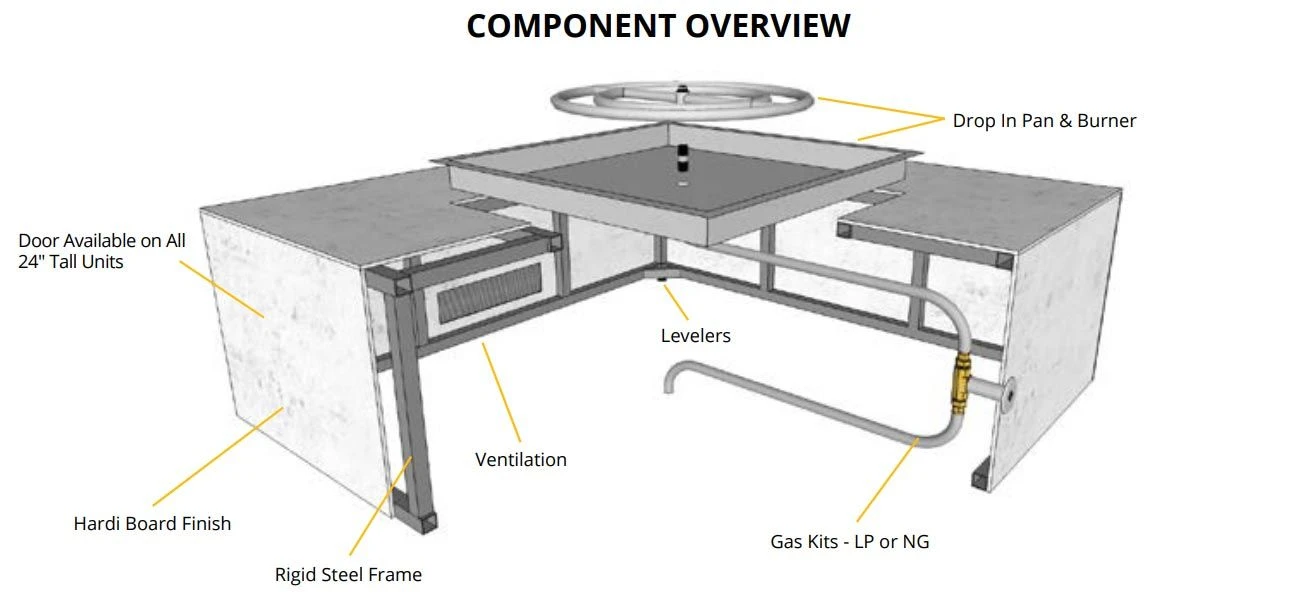 COMPONENT OVERVIEW

Drop In Pan & Burner

Door Available on All 24" Tall Units

Levelers

Ventilation

Hardi Board Finish

Rigid Steel Frame

Gas Kits - LP or NG